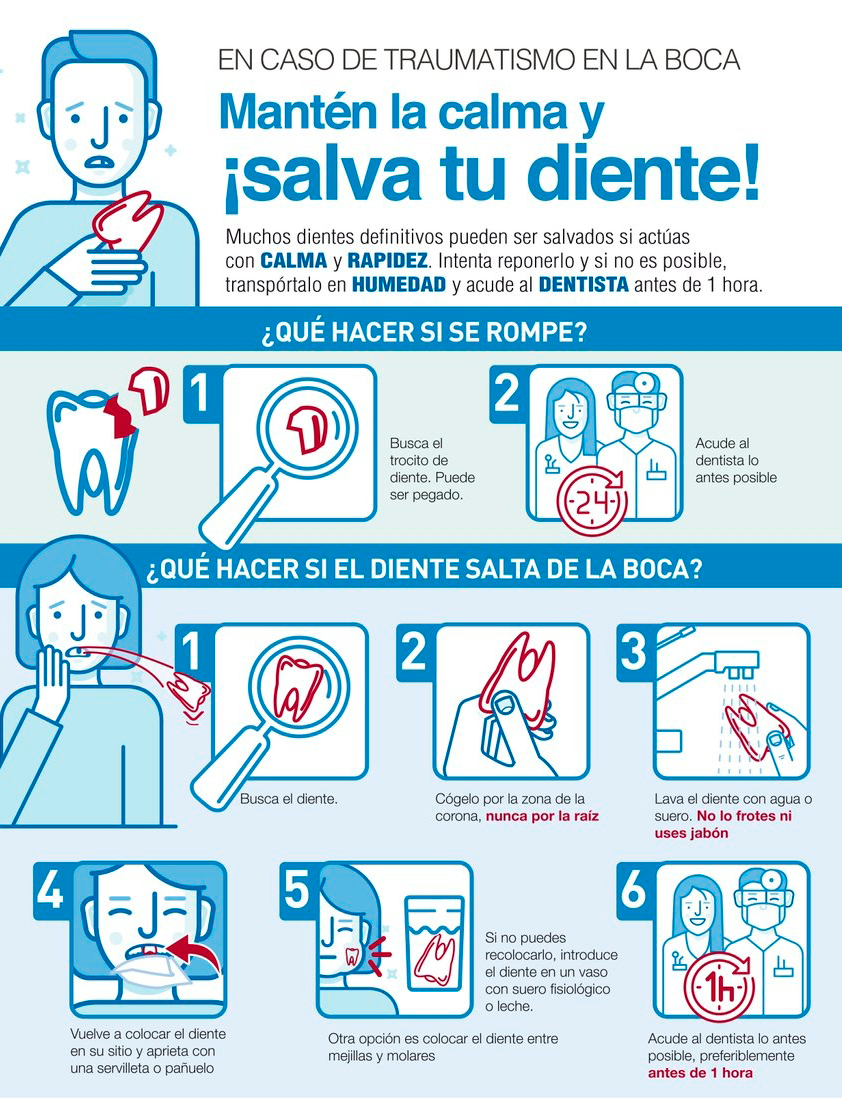 EN CASO DE TRAUMATISMO EN LA BOCA

Mantén la calma y ¡salva tu diente!

Muchos dientes definitivos pueden ser salvados si actúas con CALMA y RAPIDEZ. Intenta reponerlo y si no es posible, transpórtalo en HUMEDAD y acude al DENTISTA antes de 1 hora.

¿QUÉ HACER SI SE ROMPE?

1

Busca el trocito de diente. Puede ser pegado.

2

24

Acude al dentista lo antes posible

¿QUÉ HACER SI EL DIENTE SALTA DE LA BOCA?

1

Busca el diente.

2

Cógelo por la zona de la corona, nunca por la raíz

3

Lava el diente con agua o suero. No lo frotes ni uses jabón

4

Vuelve a colocar el diente en su sitio y aprieta con una servilleta o pañuelo

5

Si no puedes recolocarlo, introduce el diente en un vaso con suero fisiológico o leche.

Otra opción es colocar el diente entre mejillas y molares

6

1h

Acude al dentista lo antes posible, preferiblemente antes de 1 hora